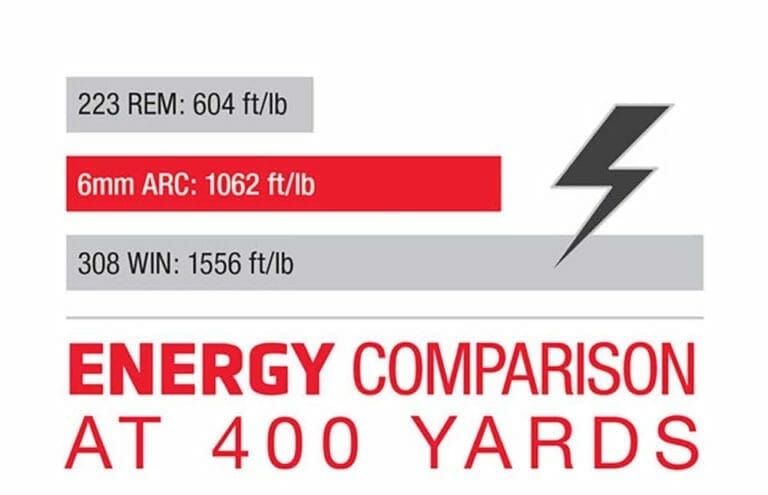 223 REM: 604 ft/lb

6mm ARC: 1062 ft/lb

308 WIN: 1556 ft/lb

ENERGY COMPARISON AT 400 YARDS